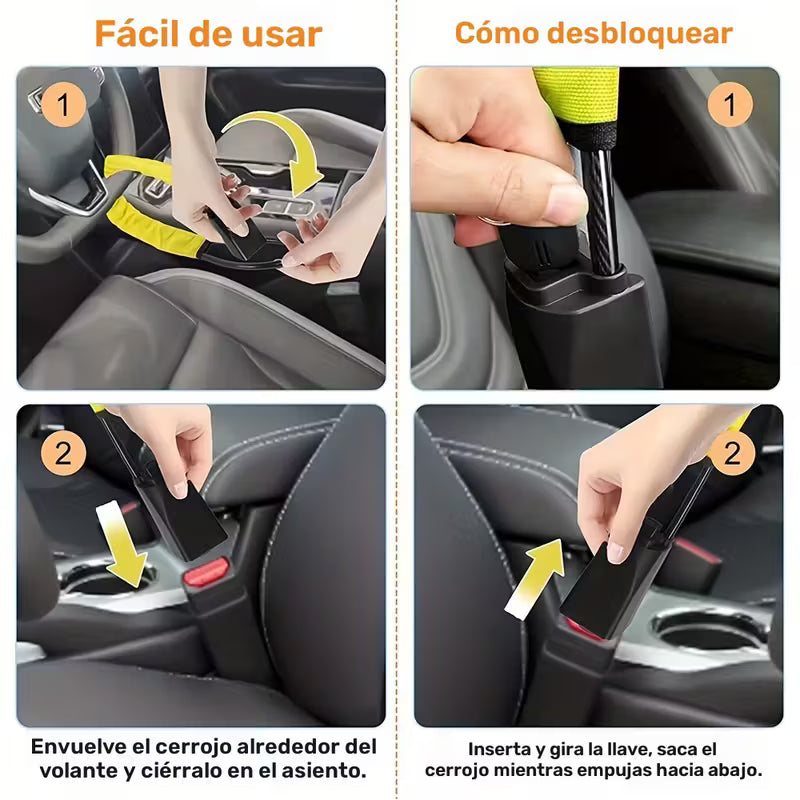 Fácil de usar

1

2

Envuelve el cerrojo alrededor del volante y ciérralo en el asiento.

Cómo desbloquear

1

2

Inserta y gira la llave, saca el cerrojo mientras empujas hacia abajo.